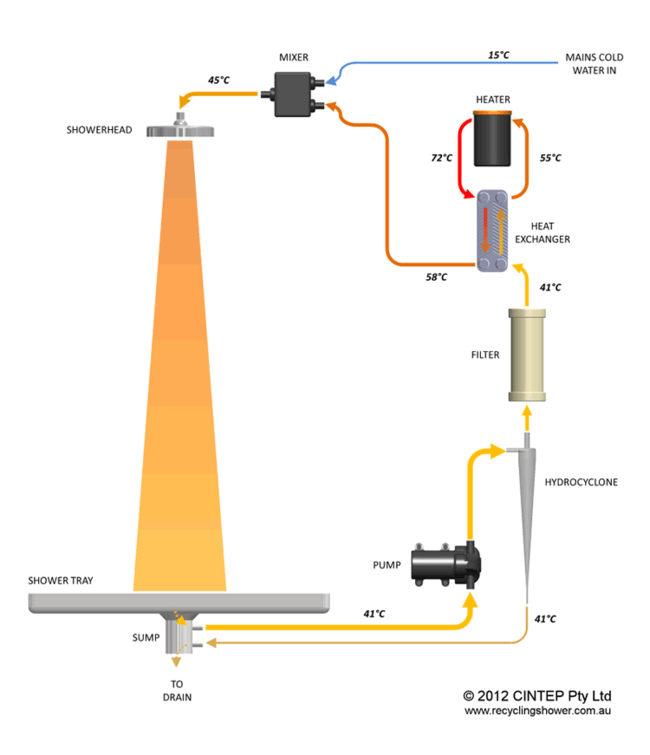 MIXER

15°C

MAINS COLD WATER IN

45°C

SHOWERHEAD

HEATER

72°C

55°C

HEAT EXCHANGER

58°C

41°C

FILTER

HYDROCYCLONE

PUMP

SHOWER TRAY

41°C

41°C

SUMP

TO DRAIN

© 2012 CINTEP Pty Ltd
www.recyclingshower.com.au